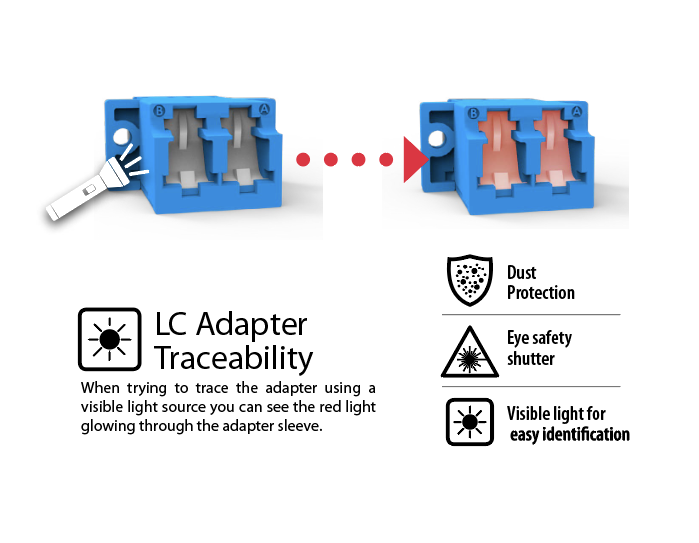 B A

B A

LC Adapter Traceability

When trying to trace the adapter using a visible light source you can see the red light glowing through the adapter sleeve.

Dust Protection

Eye safety shutter

Visible light for easy identification