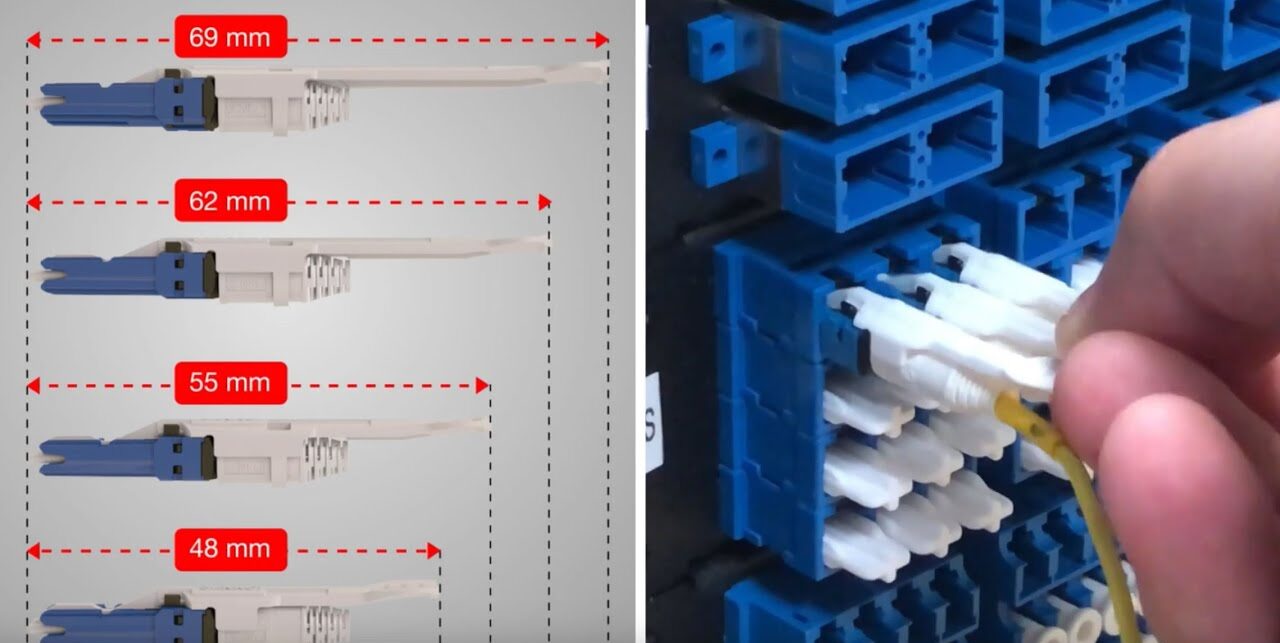 69 mm

62 mm

55 mm

48 mm