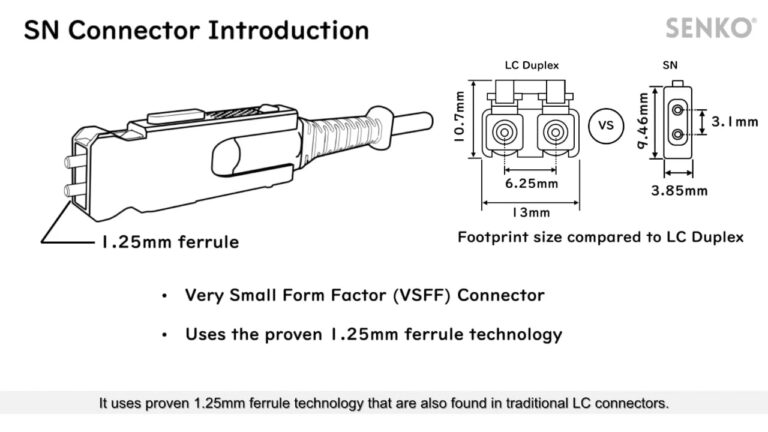 SN Connector Introduction

SENKO®

1.25mm ferrule

LC Duplex

10.7mm

6.25mm

13mm

VS

SN

9.46mm

3.1mm

3.85mm

Footprint size compared to LC Duplex

• Very Small Form Factor (VSFF) Connector

• Uses the proven 1.25mm ferrule technology

It uses proven 1.25mm ferrule technology that are also found in traditional LC connectors.