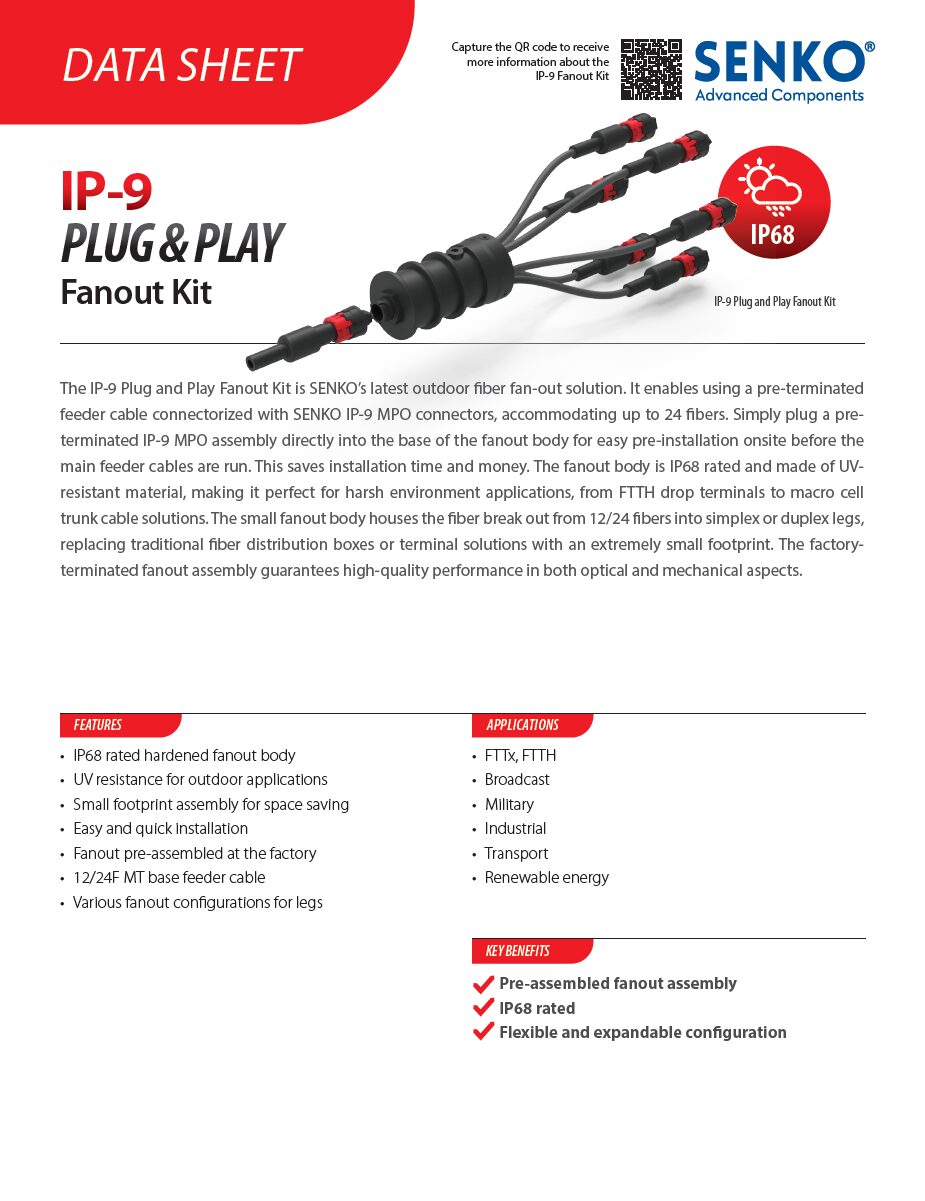 DATA SHEET

Capture the QR code to receive more information about the IP-9 Fanout Kit

SENKO®
Advanced Components

IP-9
PLUG & PLAY
Fanout Kit

IP68

IP-9 Plug and Play Fanout Kit

The IP-9 Plug and Play Fanout Kit is SENKO's latest outdoor fiber fan-out solution. It enables using a pre-terminated feeder cable connectorized with SENKO IP-9 MPO connectors, accommodating up to 24 fibers. Simply plug a pre-terminated IP-9 MPO assembly directly into the base of the fanout body for easy pre-installation onsite before the main feeder cables are run. This saves installation time and money. The fanout body is IP68 rated and made of UV-resistant material, making it perfect for harsh environment applications, from FTTH drop terminals to macro cell trunk cable solutions. The small fanout body houses the fiber break out from 12/24 fibers into simplex or duplex legs, replacing traditional fiber distribution boxes or terminal solutions with an extremely small footprint. The factory-terminated fanout assembly guarantees high-quality performance in both optical and mechanical aspects.

FEATURES
• IP68 rated hardened fanout body
• UV resistance for outdoor applications
• Small footprint assembly for space saving
• Easy and quick installation
• Fanout pre-assembled at the factory
• 12/24F MT base feeder cable
• Various fanout configurations for legs

APPLICATIONS
• FTTx, FTTH
• Broadcast
• Military
• Industrial
• Transport
• Renewable energy

KEY BENEFITS
Pre-assembled fanout assembly
IP68 rated
Flexible and expandable configuration